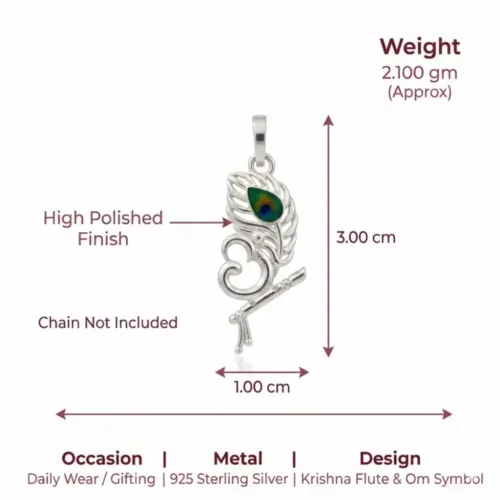 Weight
2.100 gm
(Approx)

High Polished Finish

3.00 cm

Chain Not Included

1.00 cm

Occasion | Metal | Design
Daily Wear / Gifting | 925 Sterling Silver | Krishna Flute & Om Symbol